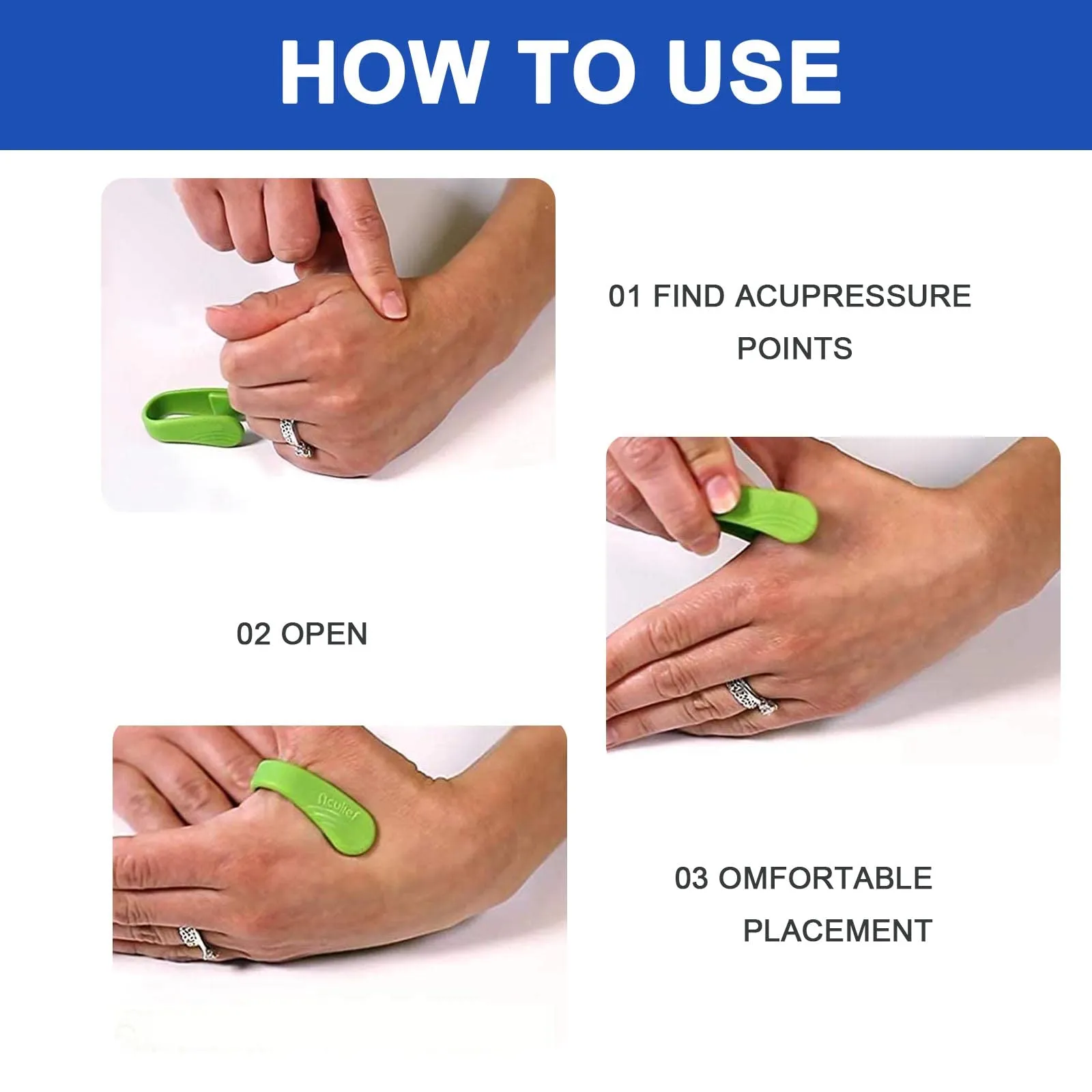 HOW TO USE

01 FIND ACUPRESSURE POINTS

02 OPEN

Aculief

03 OMFORTABLE PLACEMENT