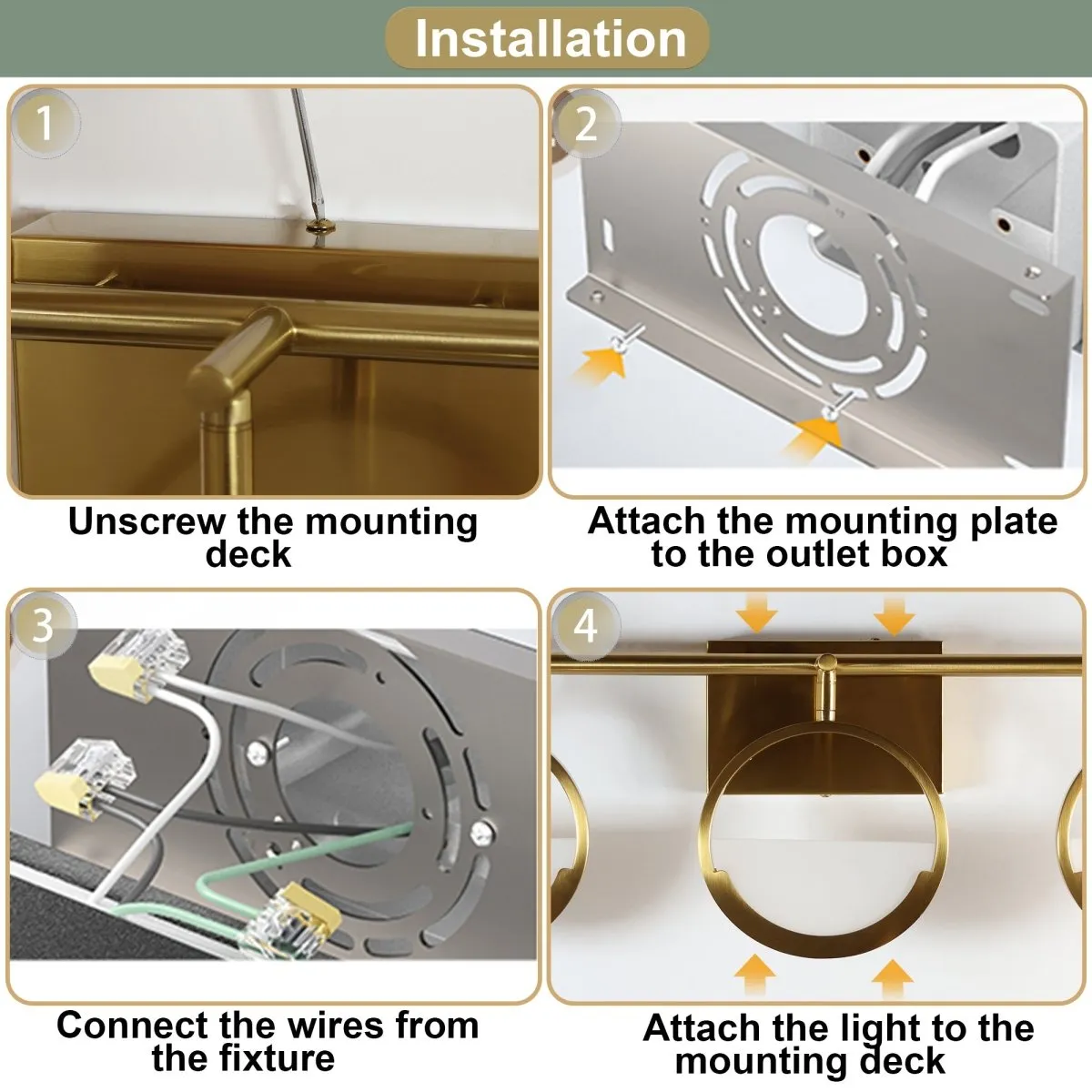 Installation

1

Unscrew the mounting deck

2

Attach the mounting plate to the outlet box

3

Connect the wires from the fixture

4

Attach the light to the mounting deck